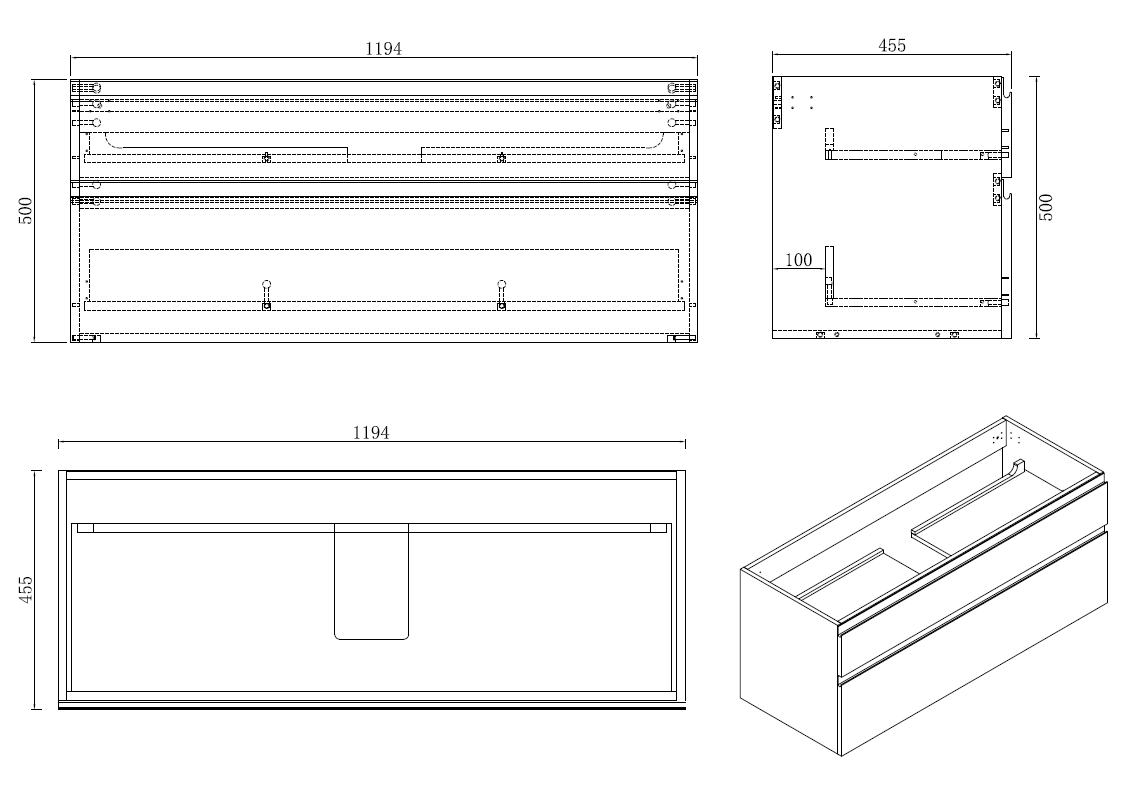 1194

500

455

500

100

1194

455