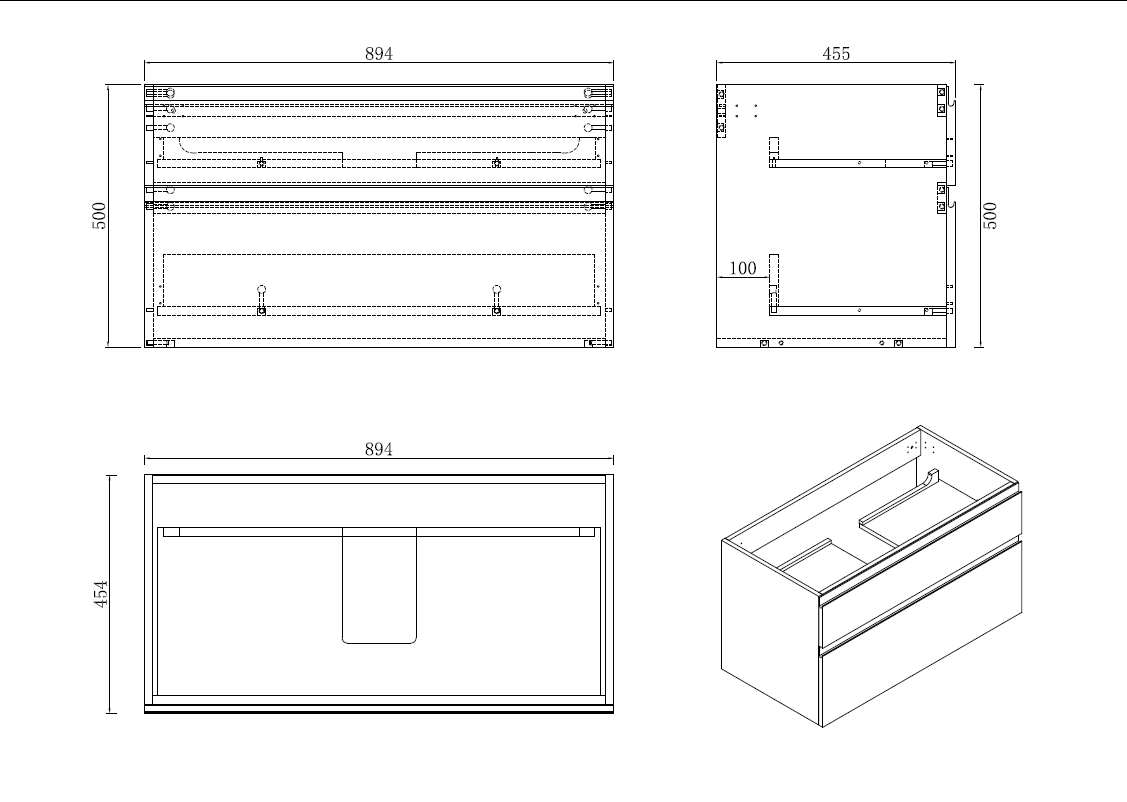 894
500
455
500
100
894
454